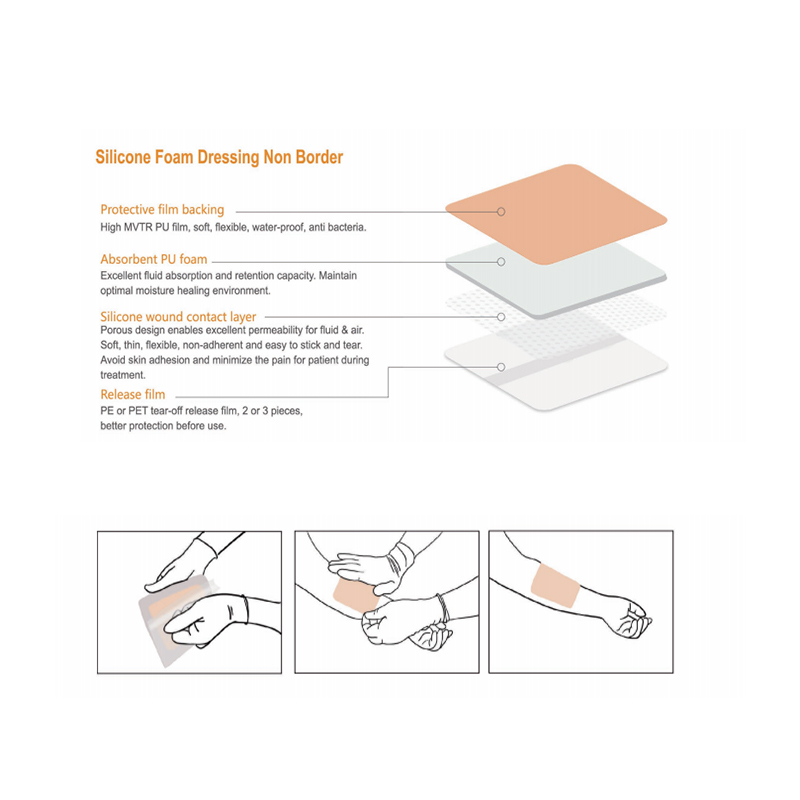 Silicone Foam Dressing Non Border

Protective film backing
High MVTR PU film, soft, flexible, water-proof, anti bacteria.

Absorbent PU foam
Excellent fluid absorption and retention capacity. Maintain optimal moisture healing environment.

Silicone wound contact layer
Porous design enables excellent permeability for fluid & air. Soft, thin, flexible, non-adherent and easy to stick and tear. Avoid skin adhesion and minimize the pain for patient during treatment.

Release film
PE or PET tear-off release film, 2 or 3 pieces, better protection before use.